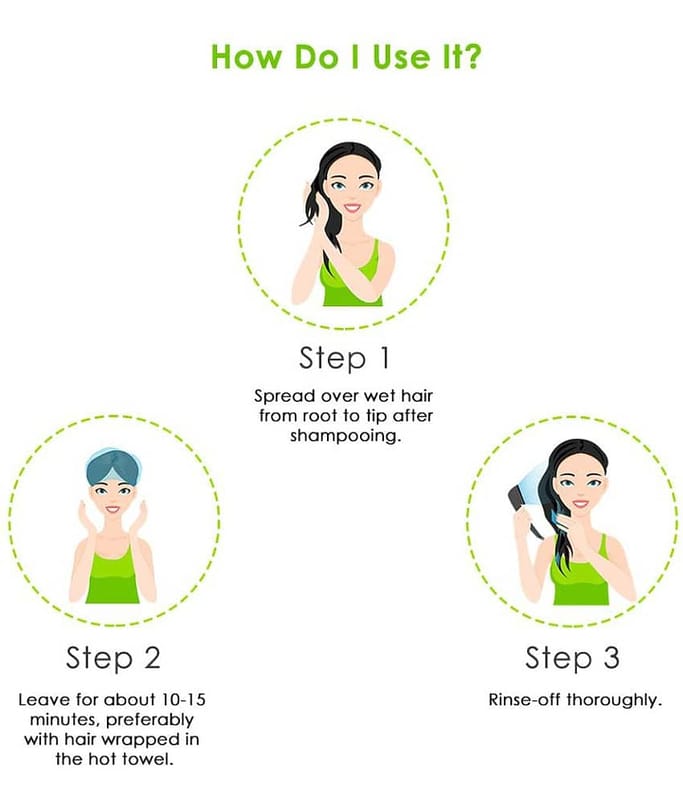 How Do I Use It?

Step 1

Spread over wet hair from root to tip after shampooing.

Step 2

Leave for about 10-15 minutes, preferably with hair wrapped in the hot towel.

Step 3

Rinse-off thoroughly.