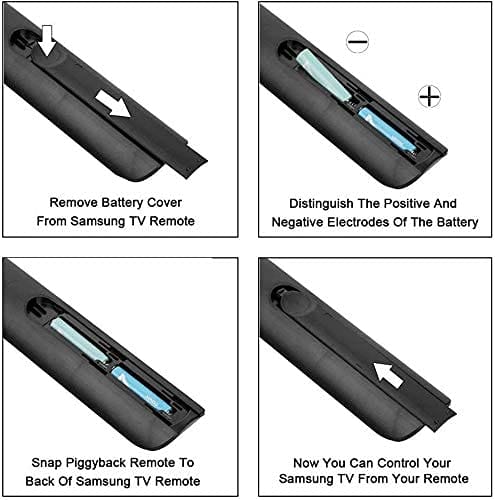 Remove Battery Cover From Samsung TV Remote

Distinguish The Positive And Negative Electrodes Of The Battery

Snap Piggyback Remote To Back Of Samsung TV Remote

Now You Can Control Your Samsung TV From Your Remote