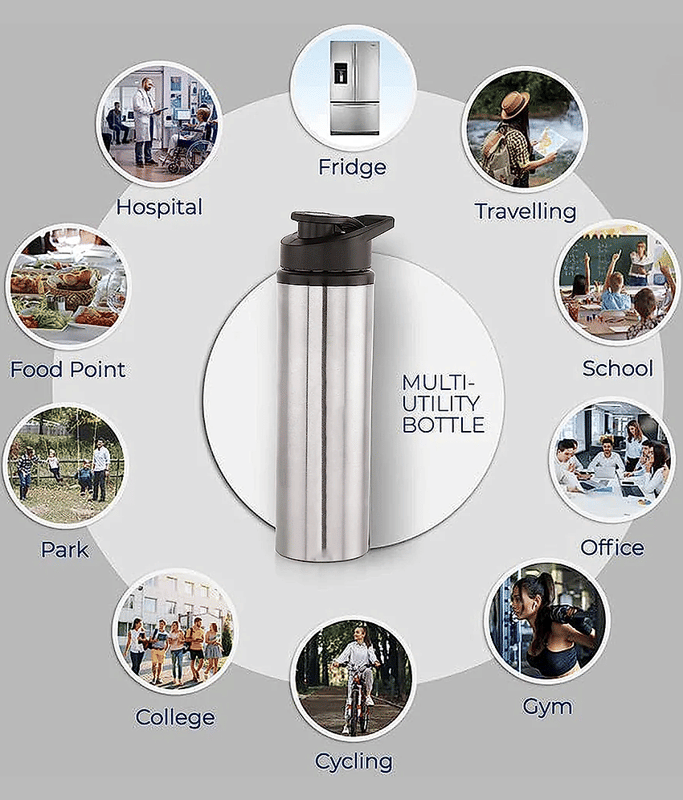 Fridge

Hospital

Travelling

Food Point

School

MULTI-UTILITY BOTTLE

Park

Office

College

Gym

Cycling