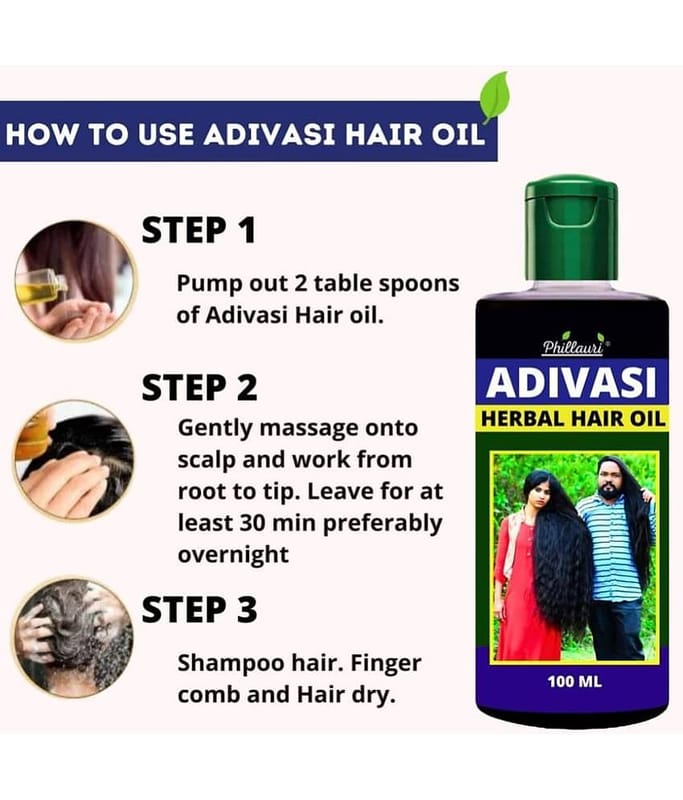 HOW TO USE ADIVASI HAIR OIL

STEP 1

Pump out 2 table spoons of Adivasi Hair oil.

STEP 2

Gently massage onto scalp and work from root to tip. Leave for at least 30 min preferably overnight

STEP 3

Shampoo hair. Finger comb and Hair dry.

Phillauri®
ADIVASI
HERBAL HAIR OIL
100 ML