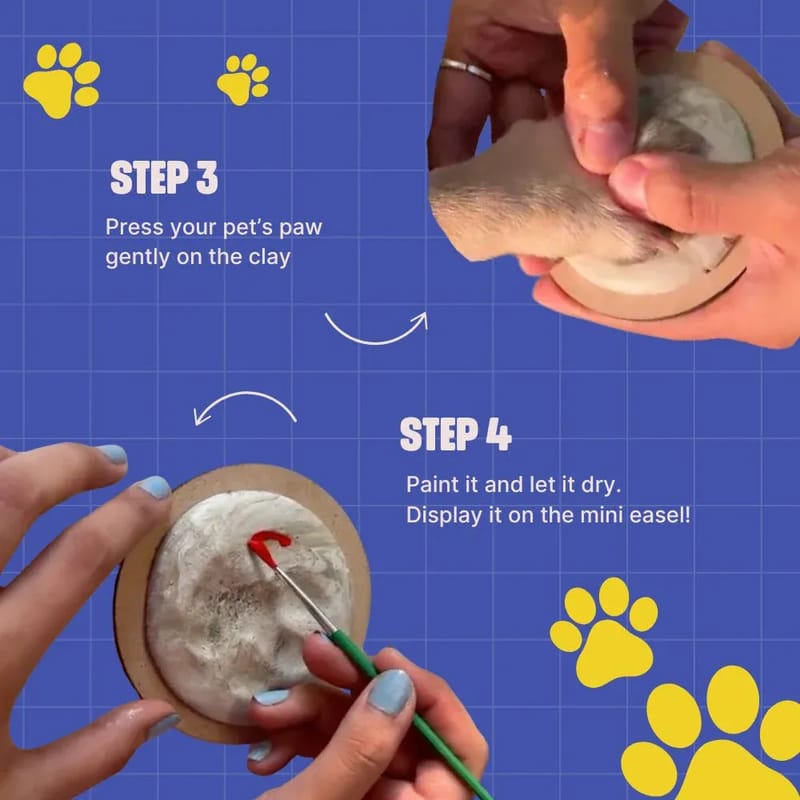 STEP 3

Press your pet's paw gently on the clay

STEP 4

Paint it and let it dry. Display it on the mini easel!