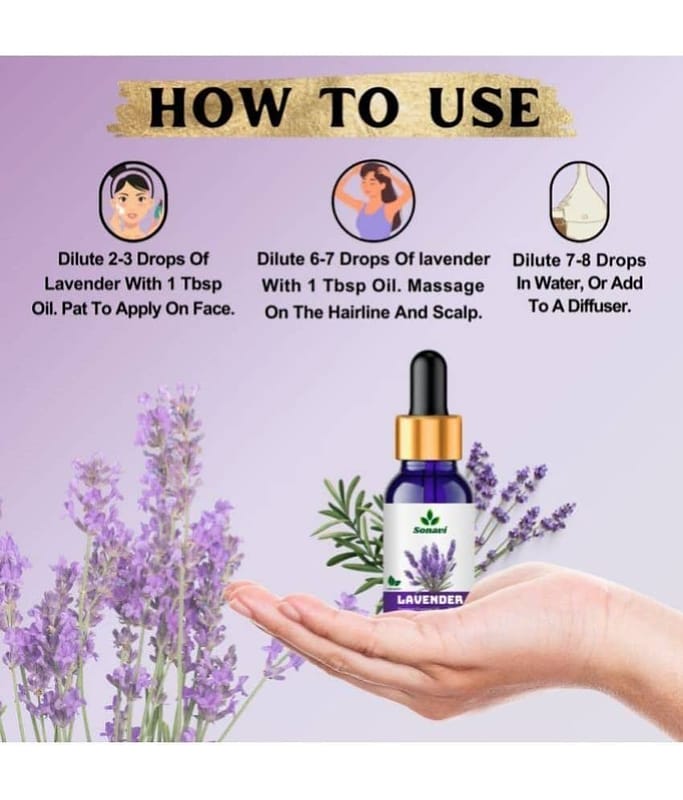 HOW TO USE

Dilute 2-3 Drops Of Lavender With 1 Tbsp Oil. Pat To Apply On Face.

Dilute 6-7 Drops Of lavender With 1 Tbsp Oil. Massage On The Hairline And Scalp.

Dilute 7-8 Drops In Water, Or Add To A Diffuser.

Sonavi

LAVENDER