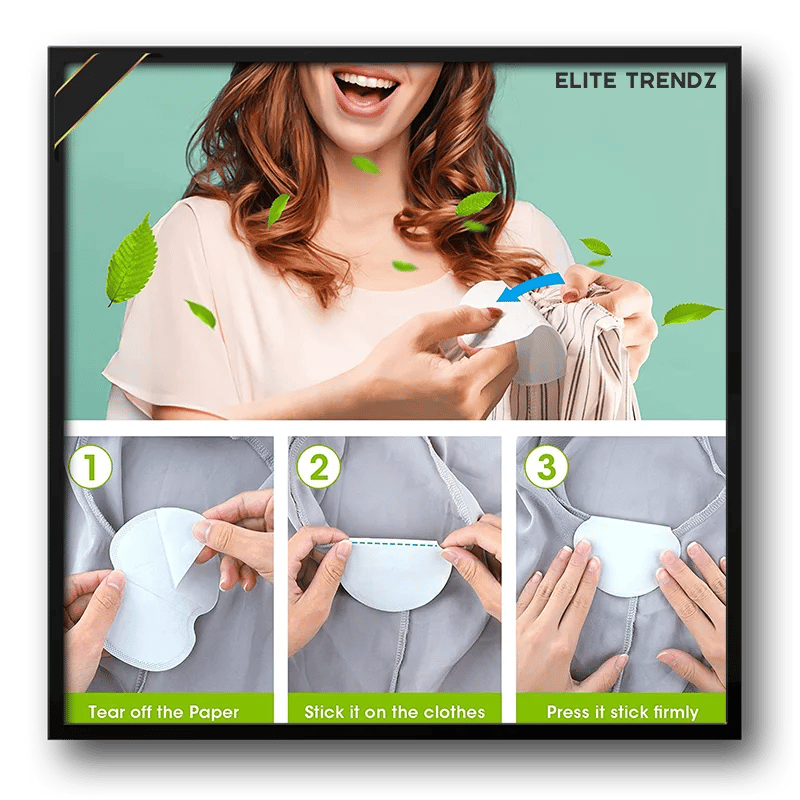 ELITE TRENDZ

1
Tear off the Paper

2
Stick it on the clothes

3
Press it stick firmly