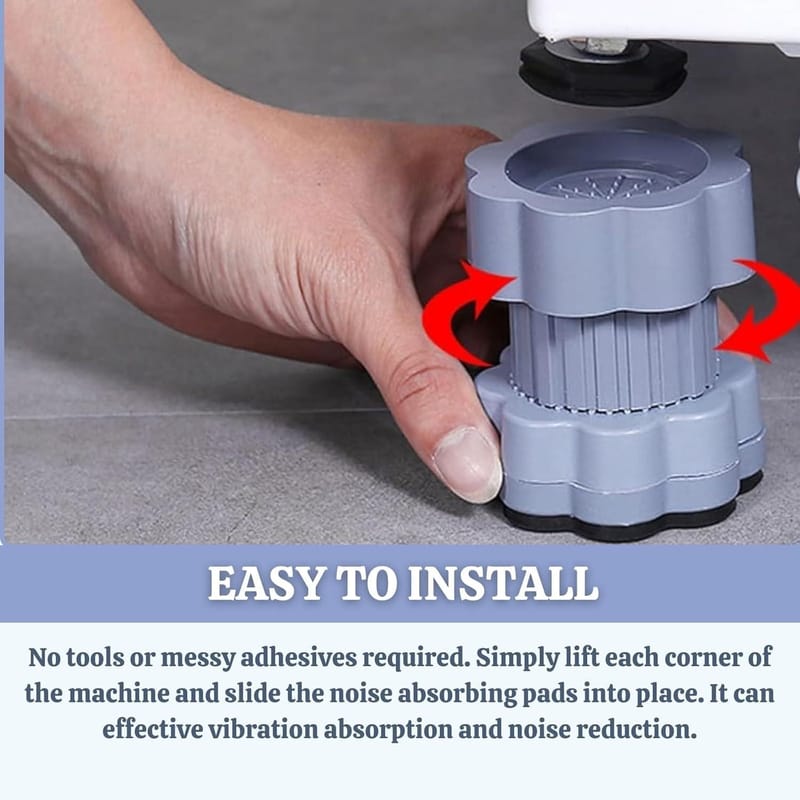 EASY TO INSTALL

No tools or messy adhesives required. Simply lift each corner of the machine and slide the noise absorbing pads into place. It can effective vibration absorption and noise reduction.