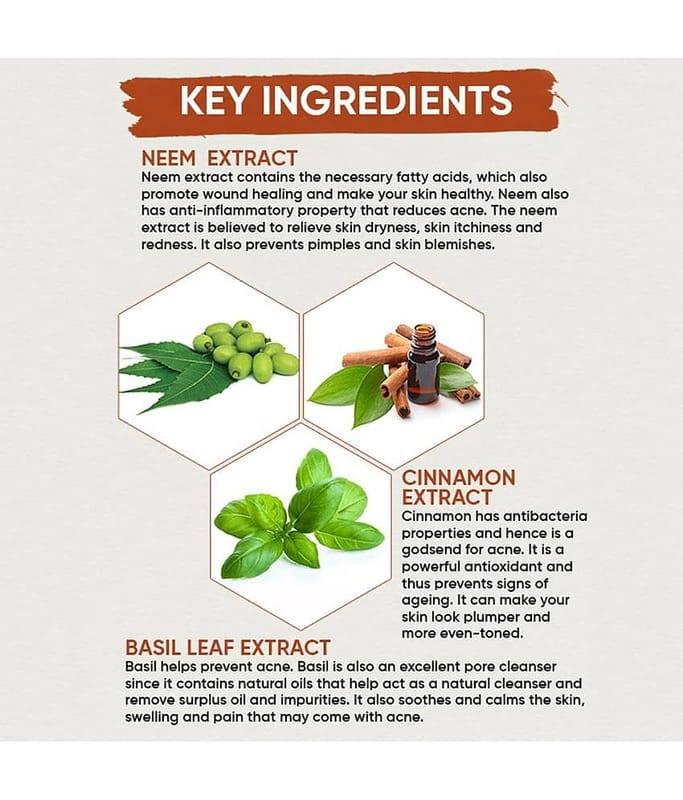 KEY INGREDIENTS

NEEM EXTRACT
Neem extract contains the necessary fatty acids, which also promote wound healing and make your skin healthy. Neem also has anti-inflammatory property that reduces acne. The neem extract is believed to relieve skin dryness, skin itchiness and redness. It also prevents pimples and skin blemishes.

CINNAMON EXTRACT
Cinnamon has antibacteria properties and hence is a godsend for acne. It is a powerful antioxidant and thus prevents signs of ageing. It can make your skin look plumper and more even-toned.

BASIL LEAF EXTRACT
Basil helps prevent acne. Basil is also an excellent pore cleanser since it contains natural oils that help act as a natural cleanser and remove surplus oil and impurities. It also soothes and calms the skin, swelling and pain that may come with acne.