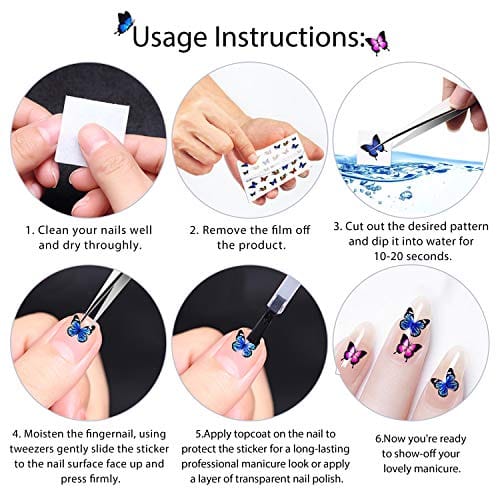 Usage Instructions:

1. Clean your nails well and dry throughly.

2. Remove the film off the product.

3. Cut out the desired pattern and dip it into water for 10-20 seconds.

4. Moisten the fingernail, using tweezers gently slide the sticker to the nail surface face up and press firmly.

5.Apply topcoat on the nail to protect the sticker for a long-lasting professional manicure look or apply a layer of transparent nail polish.

6.Now you're ready to show-off your lovely manicure.