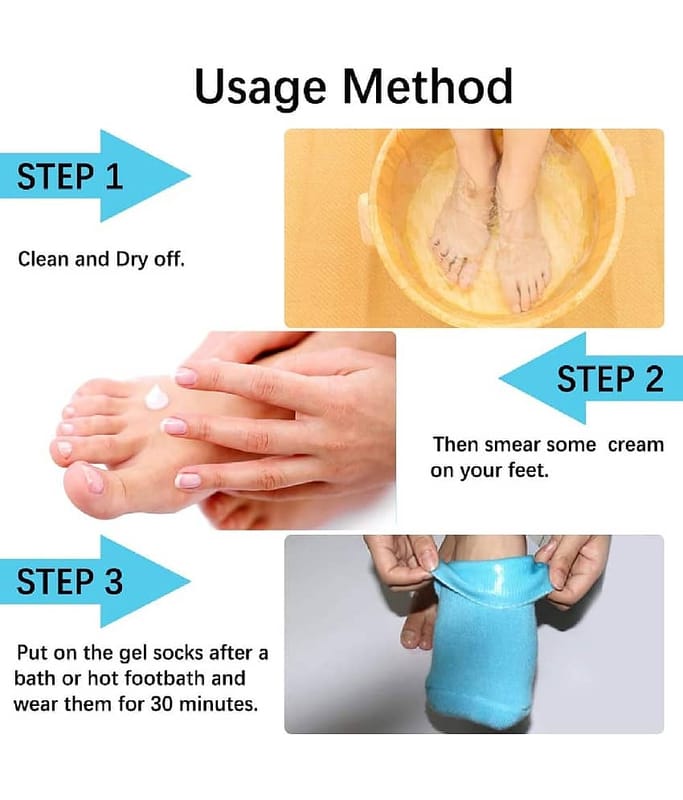 Usage Method

STEP 1

Clean and Dry off.

STEP 2

Then smear some cream on your feet.

STEP 3

Put on the gel socks after a bath or hot footbath and wear them for 30 minutes.