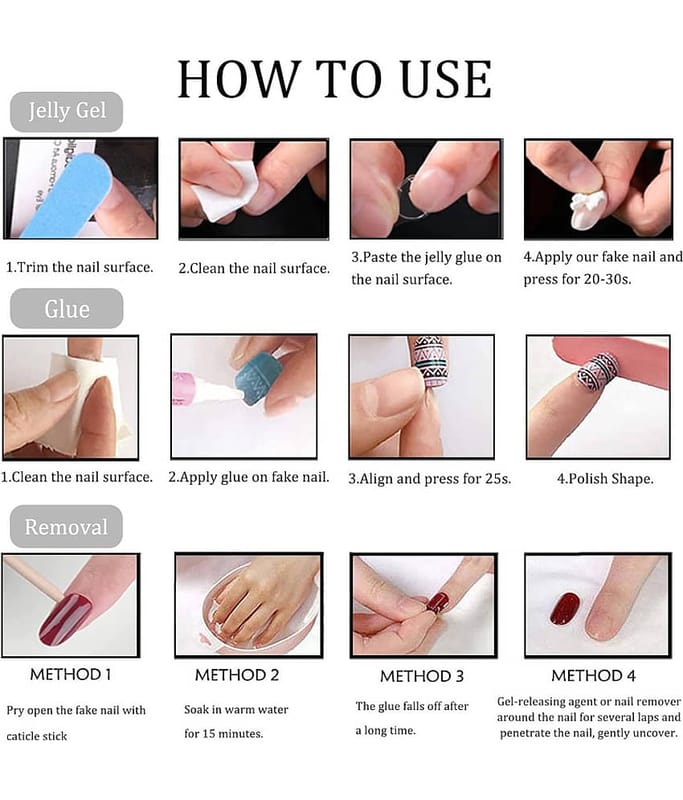 HOW TO USE

Jelly Gel

1.Trim the nail surface.

2.Clean the nail surface.

3.Paste the jelly glue on the nail surface.

4.Apply our fake nail and press for 20-30s.

Glue

1.Clean the nail surface.

2.Apply glue on fake nail.

3.Align and press for 25s.

4.Polish Shape.

Removal

METHOD 1

Pry open the fake nail with caticle stick

METHOD 2

Soak in warm water for 15 minutes.

METHOD 3

The glue falls off after a long time.

METHOD 4

Gel-releasing agent or nail remover around the nail for several laps and penetrate the nail, gently uncover.