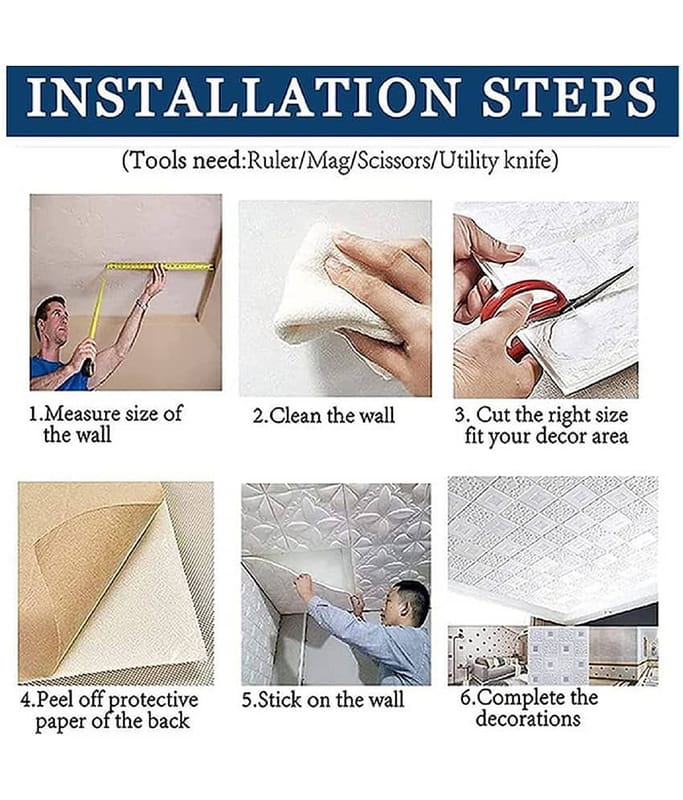 INSTALLATION STEPS

(Tools need:Ruler/Mag/Scissors/Utility knife)

1.Measure size of the wall

2.Clean the wall

3. Cut the right size fit your decor area

4.Peel off protective paper of the back

5.Stick on the wall

6.Complete the decorations