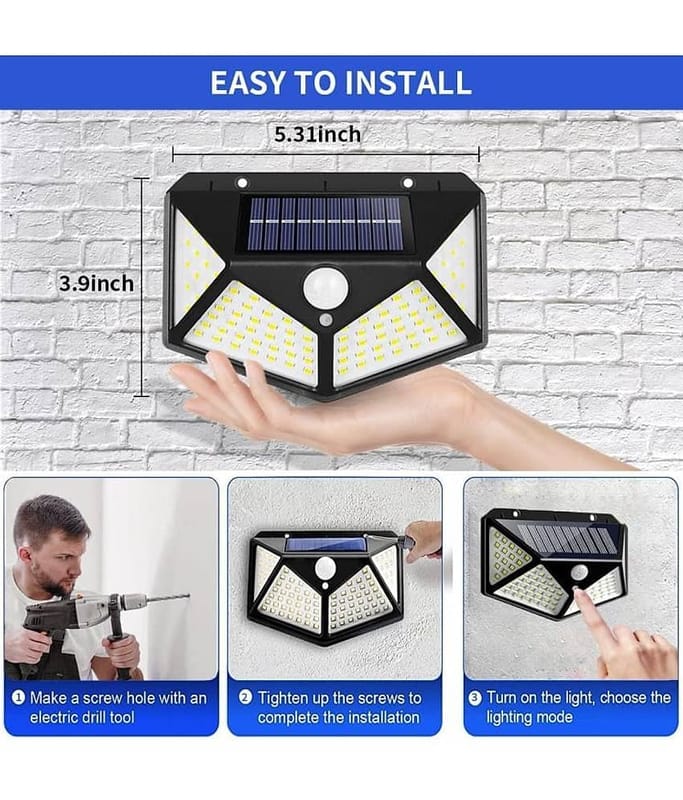 EASY TO INSTALL

5.31inch

3.9inch

❶ Make a screw hole with an electric drill tool

❷ Tighten up the screws to complete the installation

❸ Turn on the light, choose the lighting mode