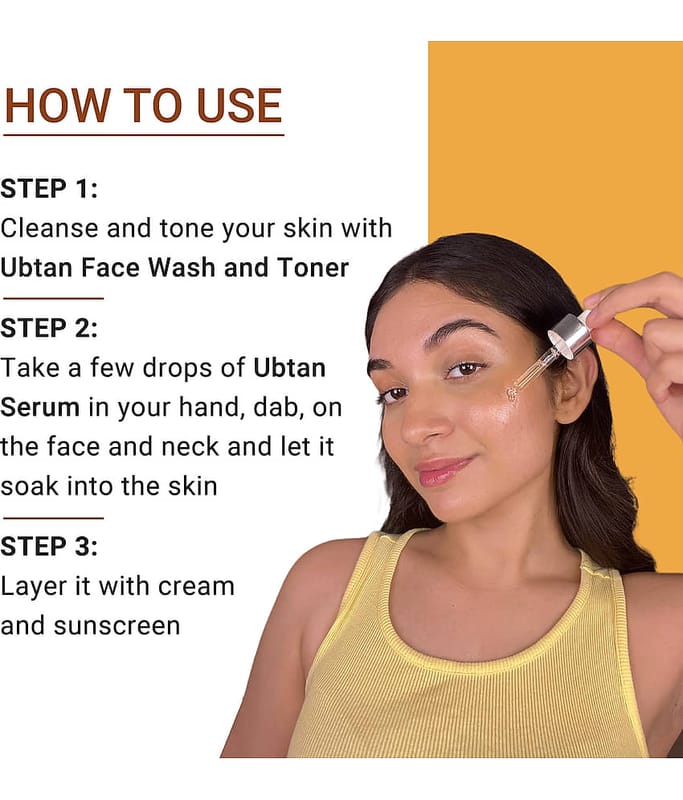 HOW TO USE

STEP 1:
Cleanse and tone your skin with Ubtan Face Wash and Toner

STEP 2:
Take a few drops of Ubtan Serum in your hand, dab, on the face and neck and let it soak into the skin

STEP 3:
Layer it with cream and sunscreen