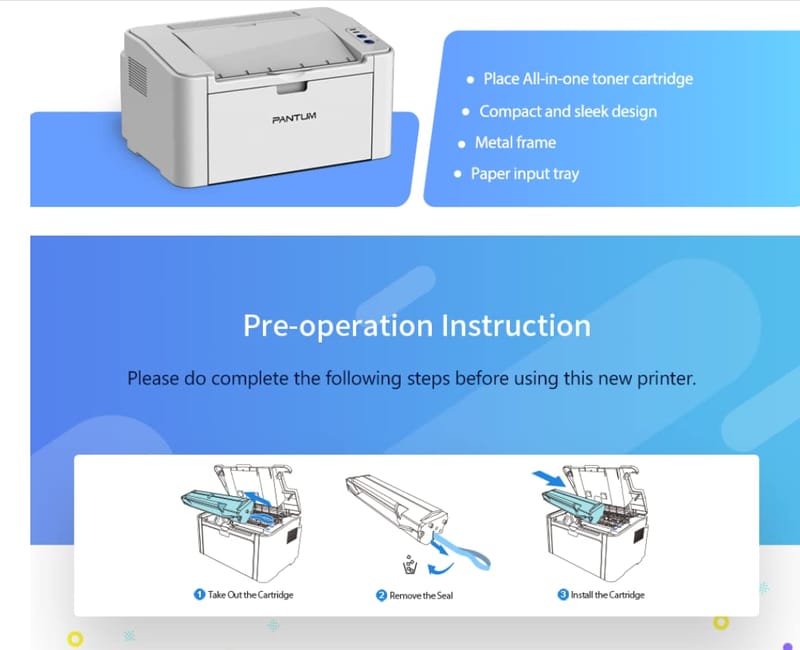 PANTUM

• Place All-in-one toner cartridge
• Compact and sleek design
• Metal frame
• Paper input tray

Pre-operation Instruction

Please do complete the following steps before using this new printer.

1 Take Out the Cartridge

2 Remove the Seal

3 Install the Cartridge