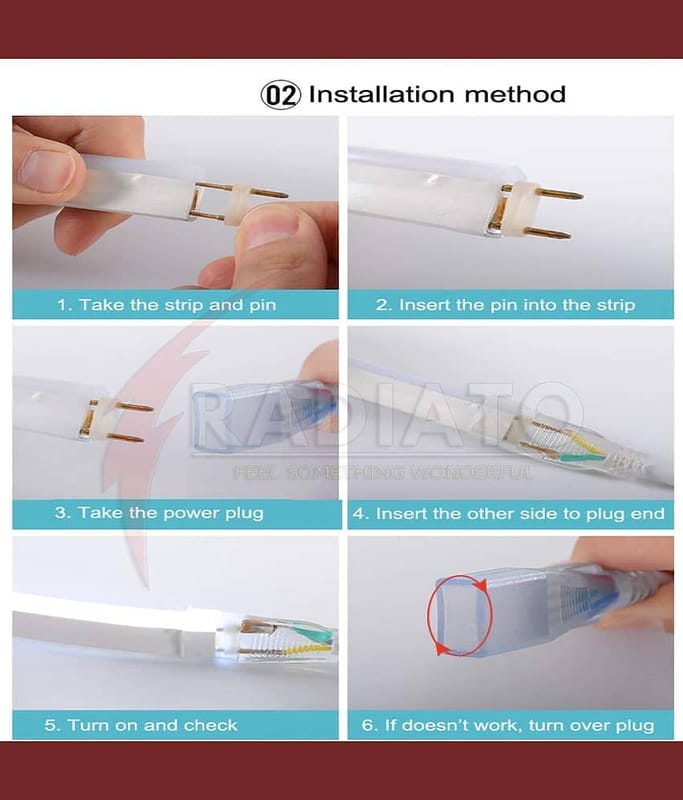 02 Installation method

1. Take the strip and pin

2. Insert the pin into the strip

RADIATO
FEEL SOMETHING WONDERFUL

3. Take the power plug

4. Insert the other side to plug end

5. Turn on and check

6. If doesn't work, turn over plug