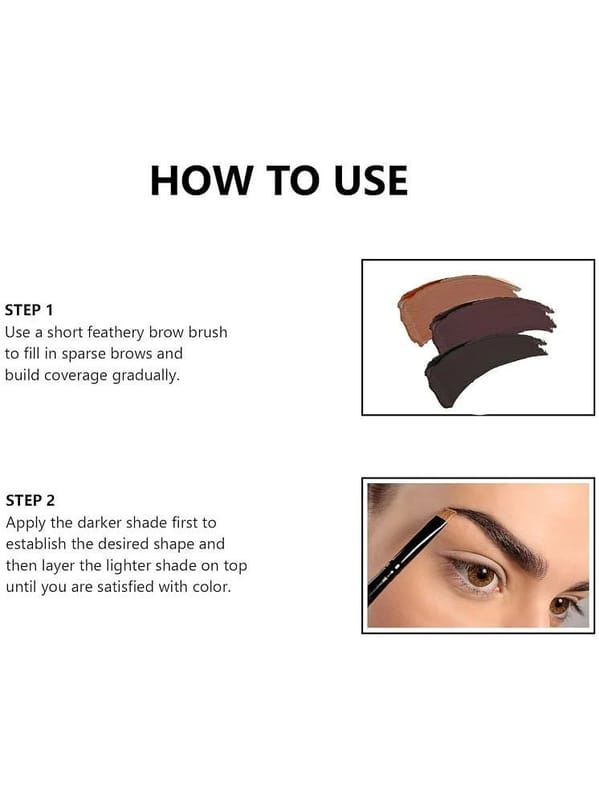 HOW TO USE

STEP 1
Use a short feathery brow brush to fill in sparse brows and build coverage gradually.

STEP 2
Apply the darker shade first to establish the desired shape and then layer the lighter shade on top until you are satisfied with color.