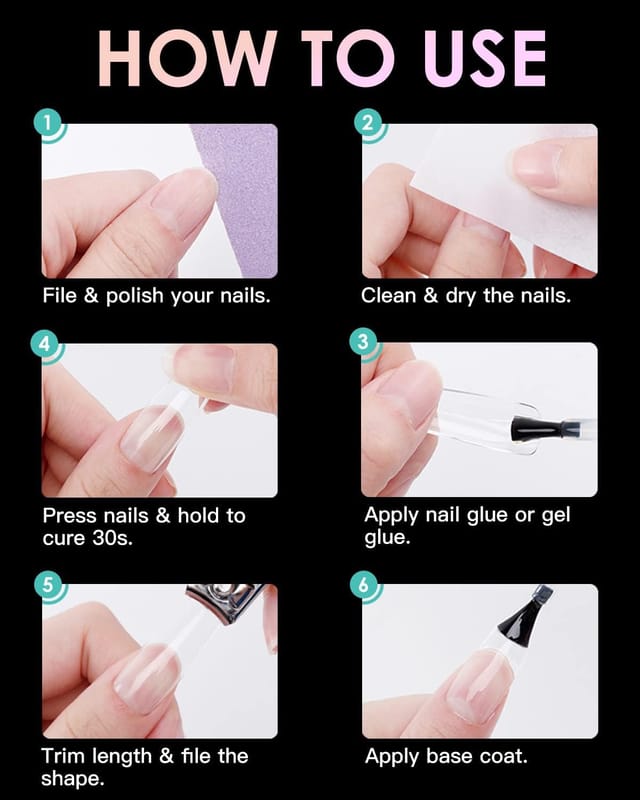 HOW TO USE

1
File & polish your nails.

2
Clean & dry the nails.

4
Press nails & hold to cure 30s.

3
Apply nail glue or gel glue.

5
Trim length & file the shape.

6
Apply base coat.