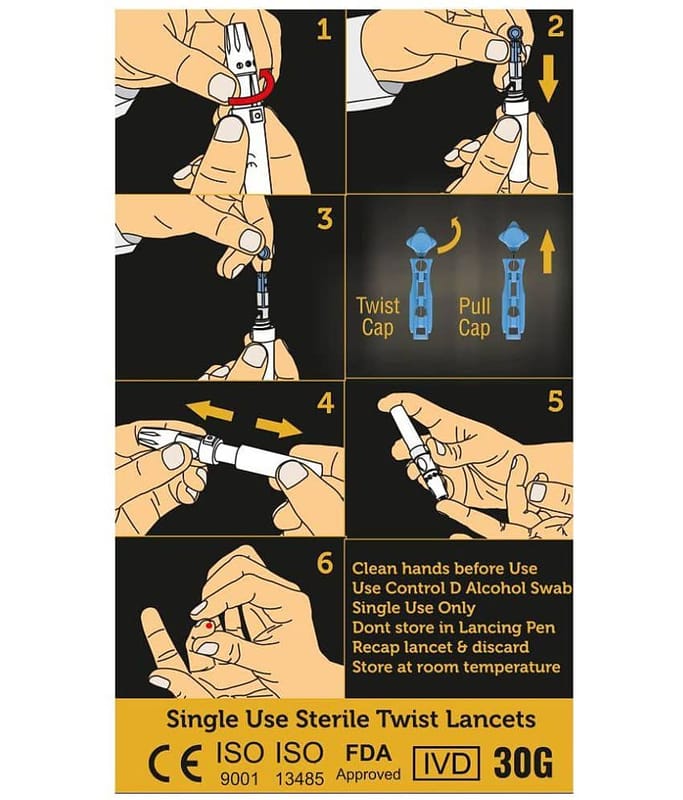 1

2

3

Twist Cap

Pull Cap

4

5

6

Clean hands before Use
Use Control D Alcohol Swab
Single Use Only
Dont store in Lancing Pen
Recap lancet & discard
Store at room temperature

Single Use Sterile Twist Lancets

CE ISO 9001 ISO 13485 FDA Approved IVD 30G