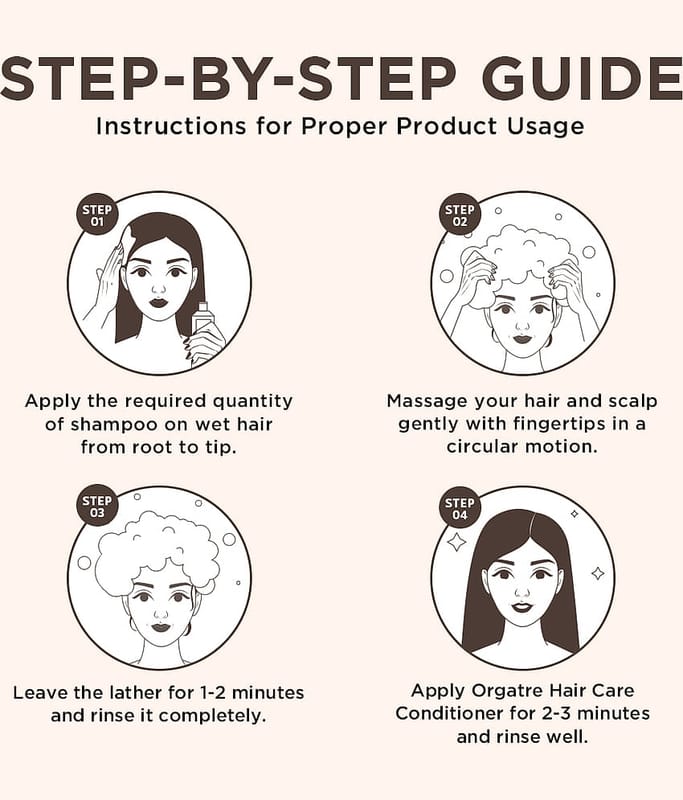 STEP-BY-STEP GUIDE
Instructions for Proper Product Usage

STEP 01

Apply the required quantity of shampoo on wet hair from root to tip.

STEP 02

Massage your hair and scalp gently with fingertips in a circular motion.

STEP 03

Leave the lather for 1-2 minutes and rinse it completely.

STEP 04

Apply Orgatre Hair Care Conditioner for 2-3 minutes and rinse well.