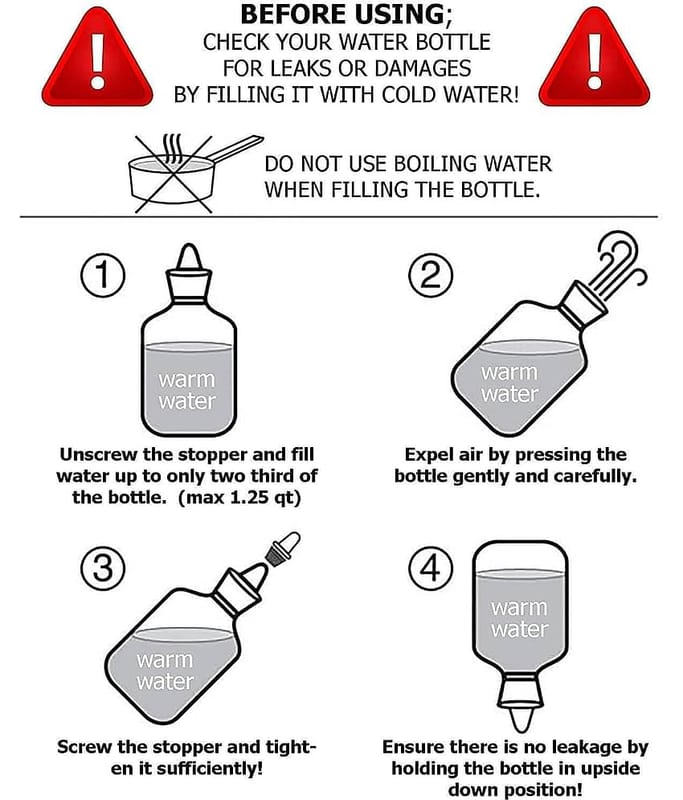 !

BEFORE USING;
CHECK YOUR WATER BOTTLE FOR LEAKS OR DAMAGES BY FILLING IT WITH COLD WATER!

!

DO NOT USE BOILING WATER WHEN FILLING THE BOTTLE.

1

warm water

Unscrew the stopper and fill water up to only two third of the bottle. (max 1.25 qt)

2

warm water

Expel air by pressing the bottle gently and carefully.

3

warm water

Screw the stopper and tighten it sufficiently!

4

warm water

Ensure there is no leakage by holding the bottle in upside down position!