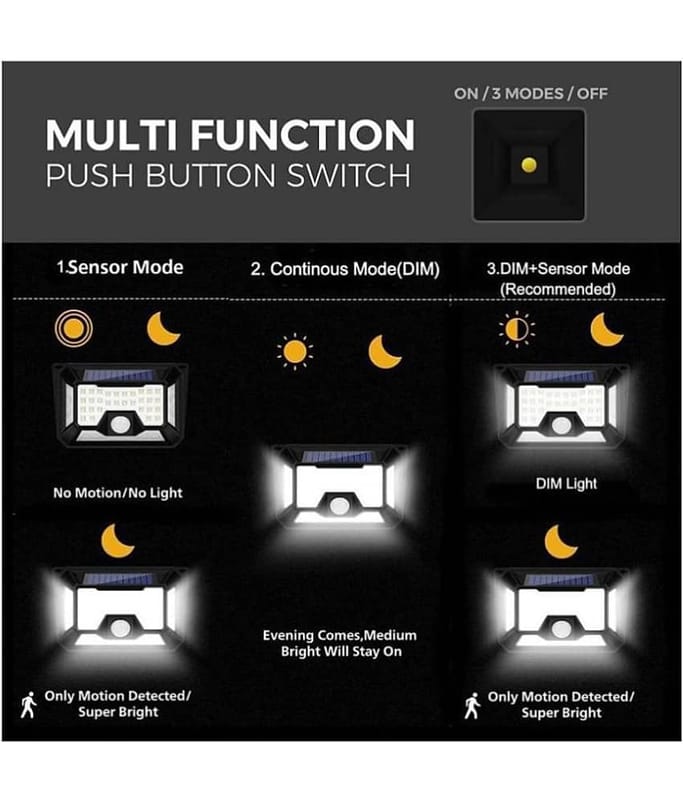 MULTI FUNCTION
PUSH BUTTON SWITCH

ON / 3 MODES / OFF

1.Sensor Mode

No Motion/No Light

Only Motion Detected/ Super Bright

2. Continous Mode(DIM)

Evening Comes,Medium Bright Will Stay On

3.DIM+Sensor Mode (Recommended)

DIM Light

Only Motion Detected/ Super Bright