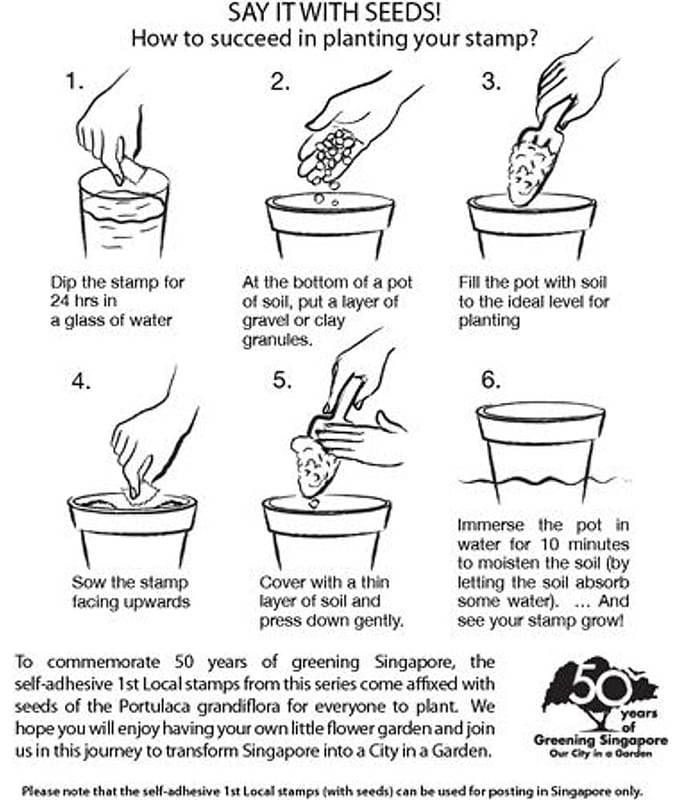 SAY IT WITH SEEDS!
How to succeed in planting your stamp?

1.

Dip the stamp for 24 hrs in a glass of water

2.

At the bottom of a pot of soil, put a layer of gravel or clay granules.

3.

Fill the pot with soil to the ideal level for planting

4.

Sow the stamp facing upwards

5.

Cover with a thin layer of soil and press down gently.

6.

Immerse the pot in water for 10 minutes to moisten the soil (by letting the soil absorb some water). ... And see your stamp grow!

To commemorate 50 years of greening Singapore, the self-adhesive 1st Local stamps from this series come affixed with seeds of the Portulaca grandiflora for everyone to plant. We hope you will enjoy having your own little flower garden and join us in this journey to transform Singapore into a City in a Garden.

50 years of Greening Singapore Our City in a Garden

Please note that the self-adhesive 1st Local stamps (with seeds) can be used for posting in Singapore only.