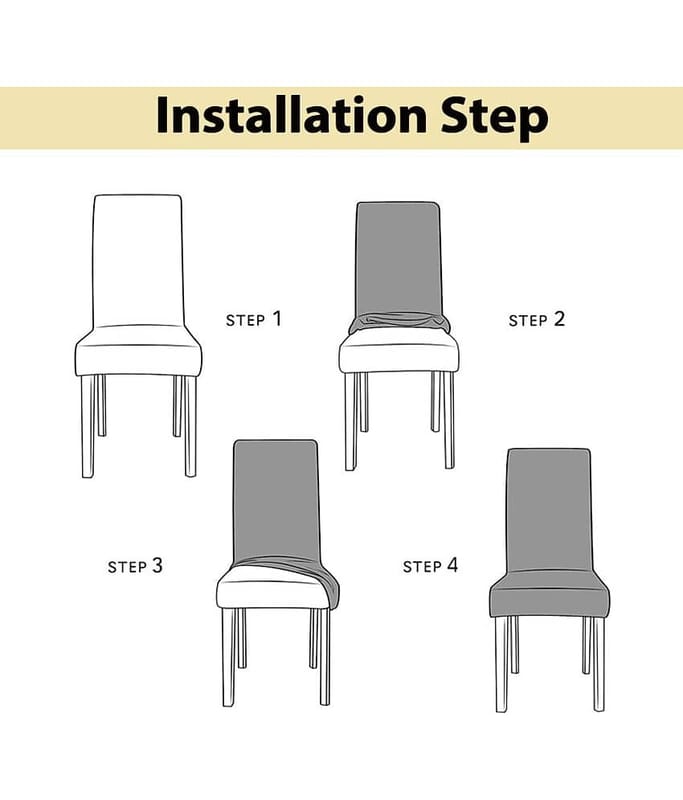 Installation Step

STEP 1

STEP 2

STEP 3

STEP 4