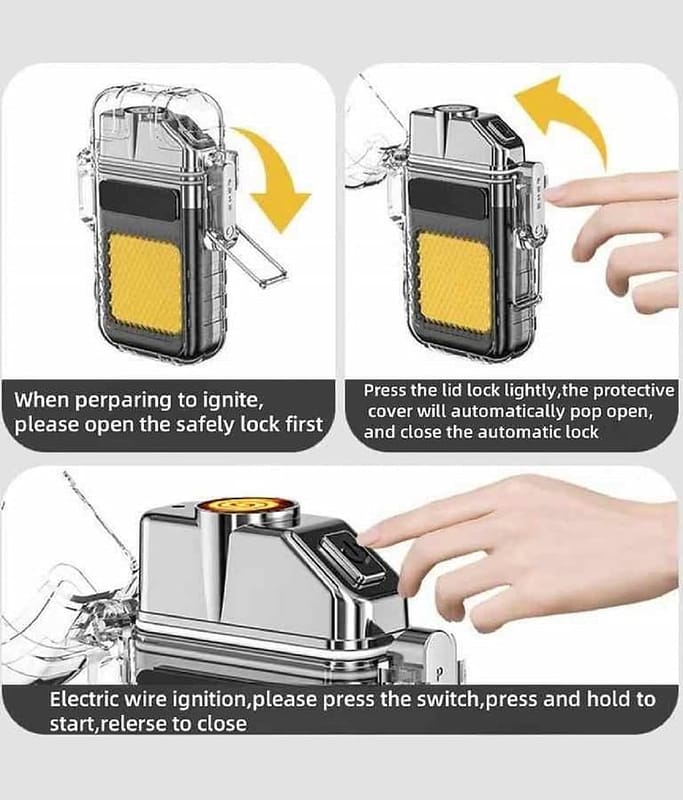 When perparing to ignite, please open the safely lock first

Press the lid lock lightly,the protective cover will automatically pop open, and close the automatic lock

Electric wire ignition,please press the switch,press and hold to start,relerse to close