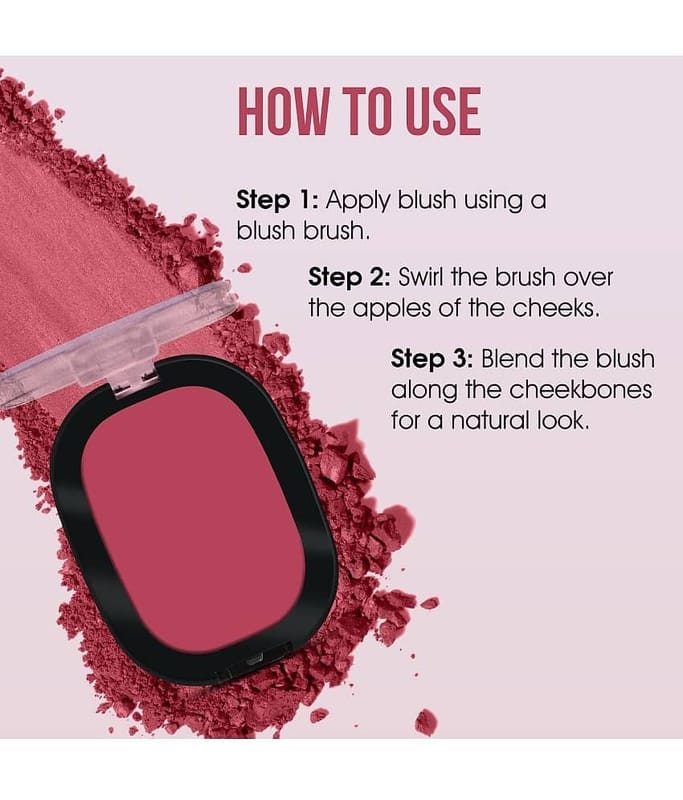 HOW TO USE

Step 1: Apply blush using a blush brush.

Step 2: Swirl the brush over the apples of the cheeks.

Step 3: Blend the blush along the cheekbones for a natural look.