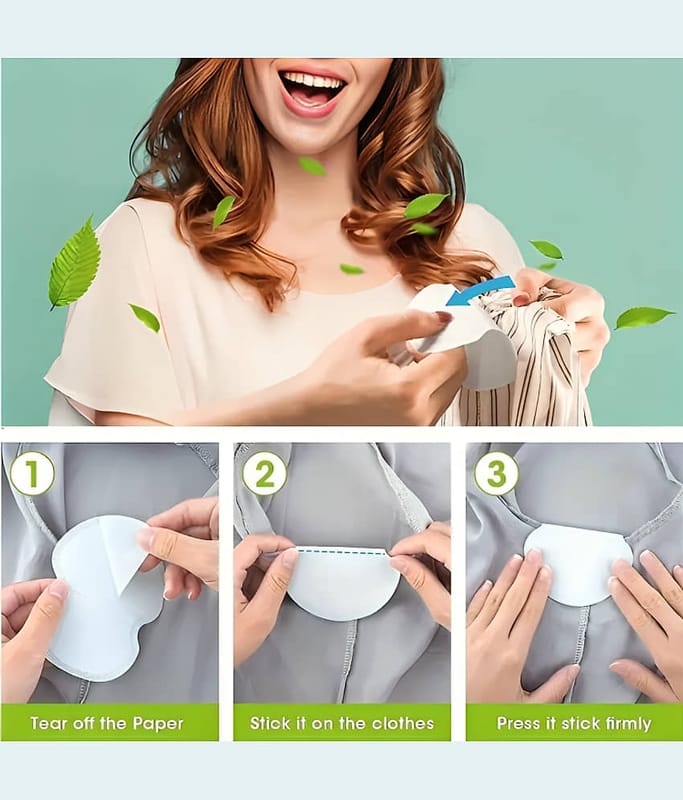 1
Tear off the Paper

2
Stick it on the clothes

3
Press it stick firmly