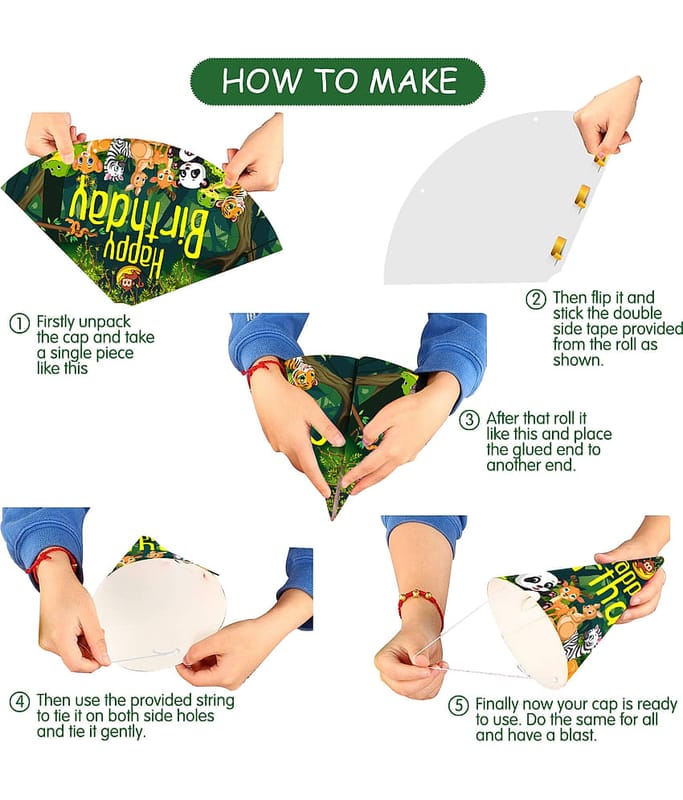 HOW TO MAKE

Happy Birthday

① Firstly unpack the cap and take a single piece like this

② Then flip it and stick the double side tape provided from the roll as shown.

③ After that roll it like this and place the glued end to another end.

④ Then use the provided string to tie it on both side holes and tie it gently.

⑤ Finally now your cap is ready to use. Do the same for all and have a blast.