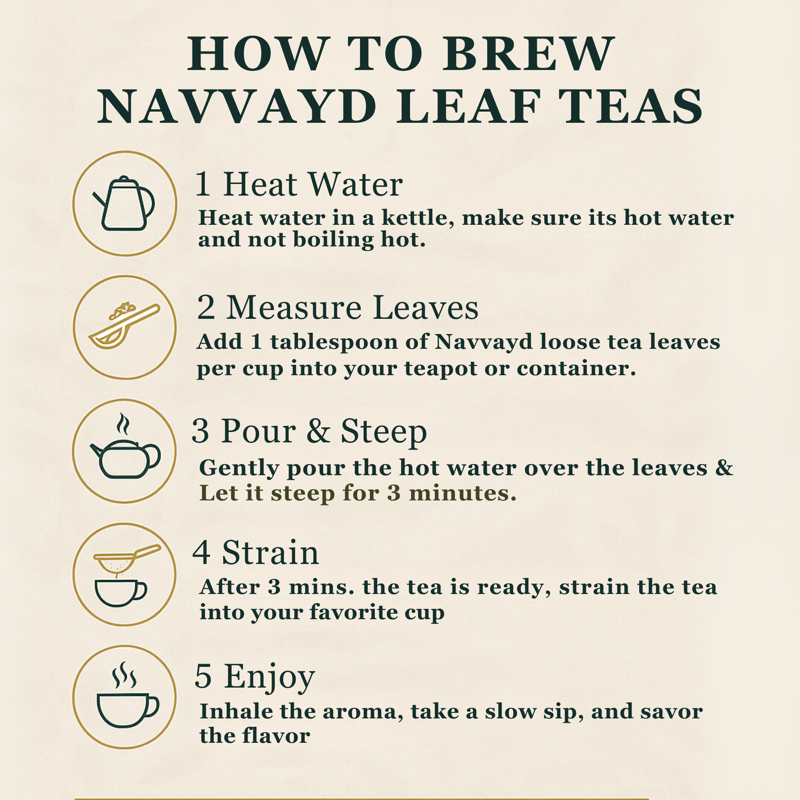 HOW TO BREW NAVVAYD LEAF TEAS

1 Heat Water
Heat water in a kettle, make sure its hot water and not boiling hot.

2 Measure Leaves
Add 1 tablespoon of Navvayd loose tea leaves per cup into your teapot or container.

3 Pour & Steep
Gently pour the hot water over the leaves & Let it steep for 3 minutes.

4 Strain
After 3 mins. the tea is ready, strain the tea into your favorite cup

5 Enjoy
Inhale the aroma, take a slow sip, and savor the flavor