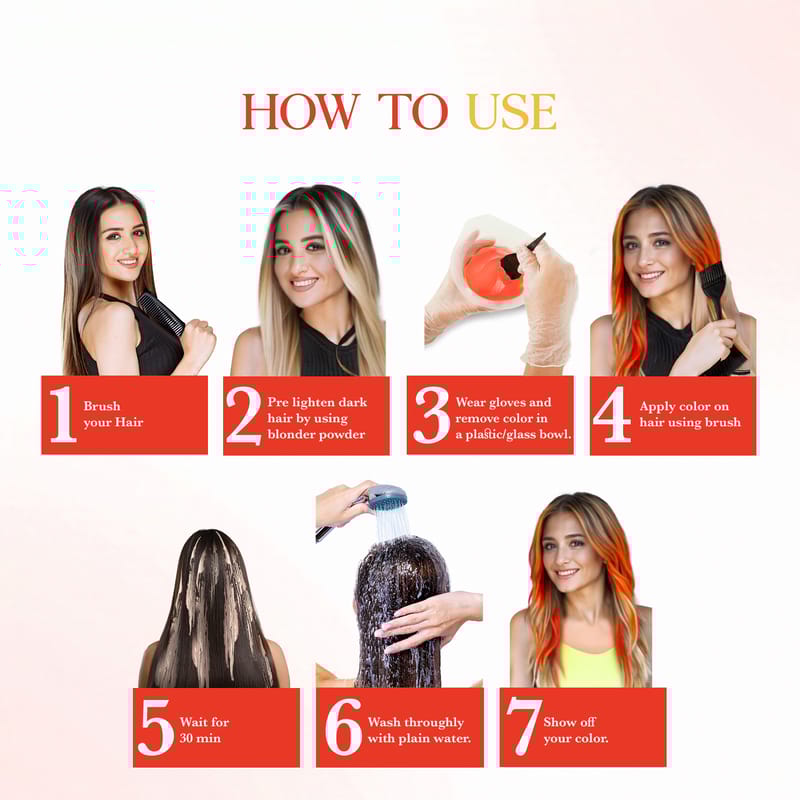 HOW TO USE

1 Brush your Hair

2 Pre lighten dark hair by using blonder powder

3 Wear gloves and remove color in a plastic/glass bowl.

4 Apply color on hair using brush

5 Wait for 30 min

6 Wash throughly with plain water.

7 Show off your color.