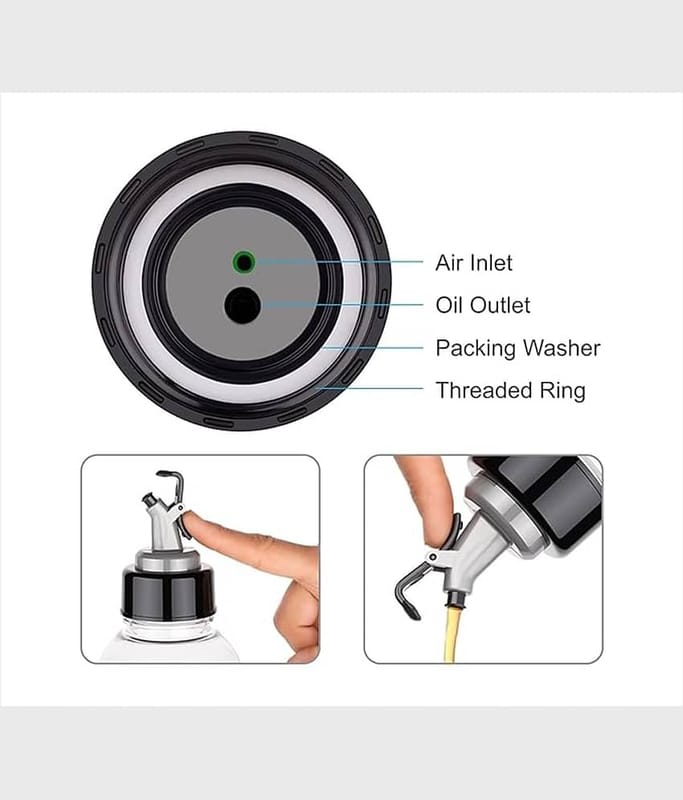 Air Inlet
Oil Outlet
Packing Washer
Threaded Ring