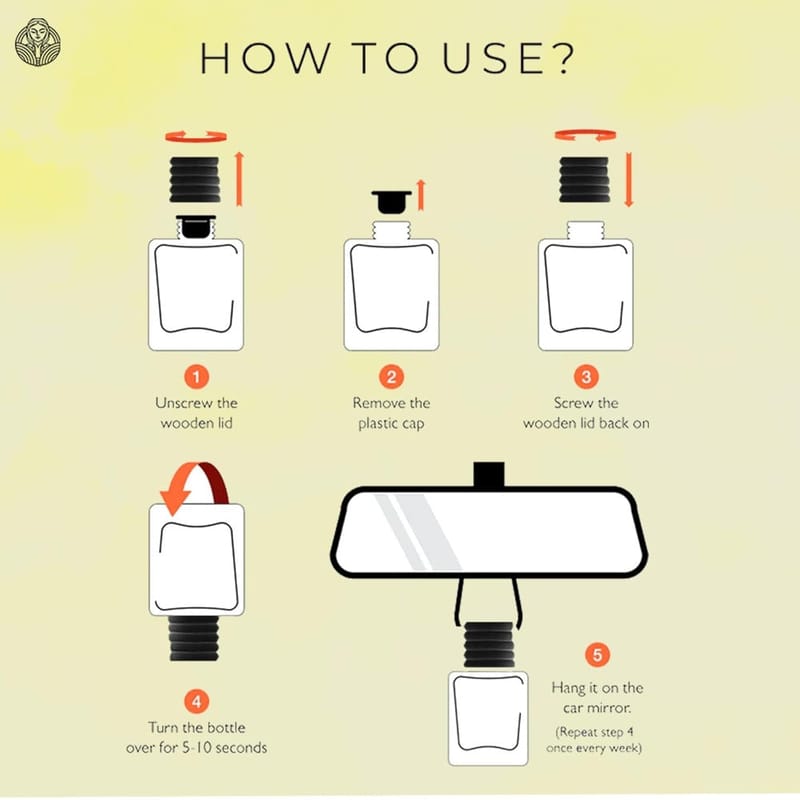 HOW TO USE?

1
Unscrew the wooden lid

2
Remove the plastic cap

3
Screw the wooden lid back on

4
Turn the bottle over for 5-10 seconds

5
Hang it on the car mirror.
(Repeat step 4 once every week)