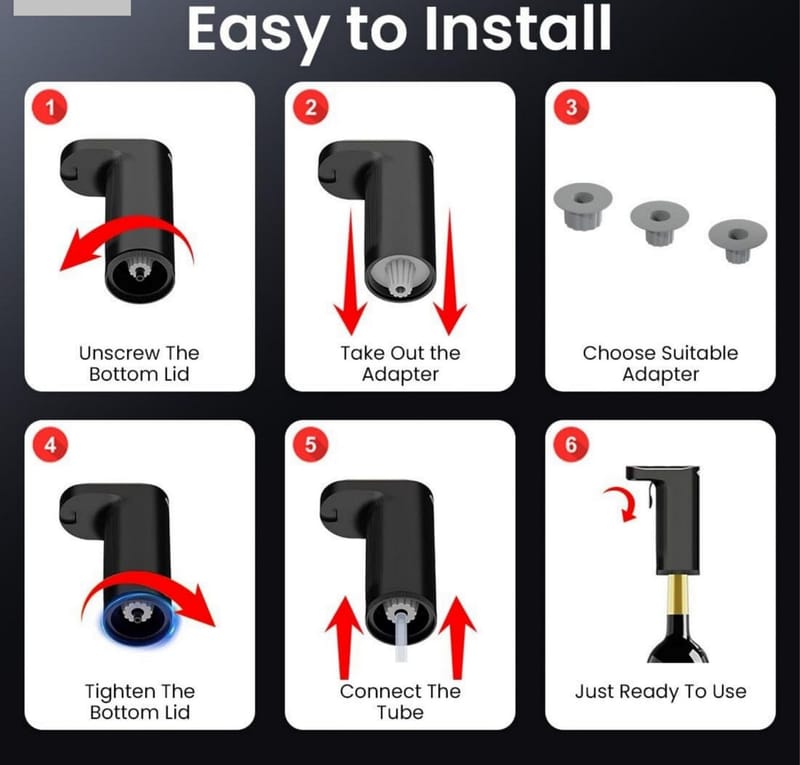 Easy to Install

1
Unscrew The Bottom Lid

2
Take Out the Adapter

3
Choose Suitable Adapter

4
Tighten The Bottom Lid

5
Connect The Tube

6
Just Ready To Use