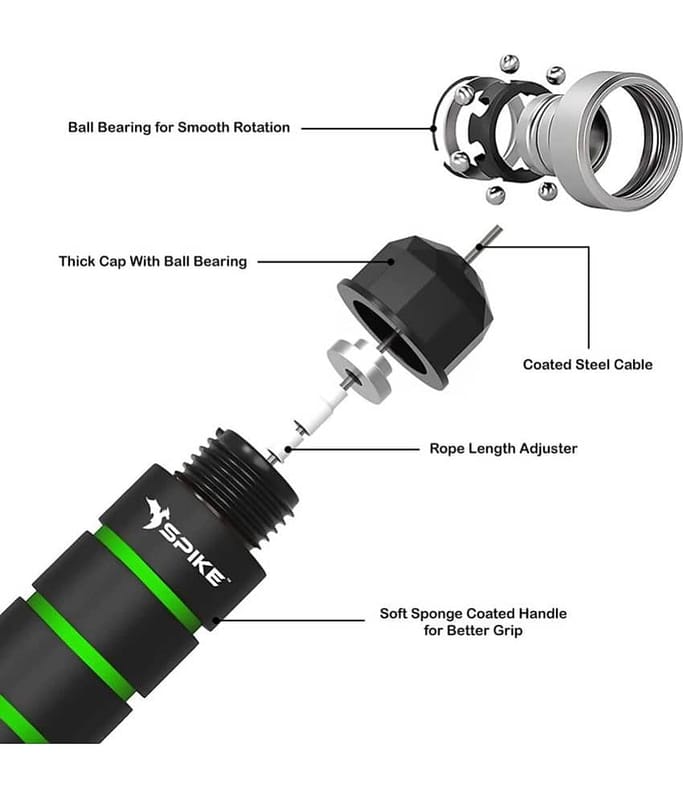 Ball Bearing for Smooth Rotation

Thick Cap With Ball Bearing

Coated Steel Cable

Rope Length Adjuster

SPIKE

Soft Sponge Coated Handle for Better Grip