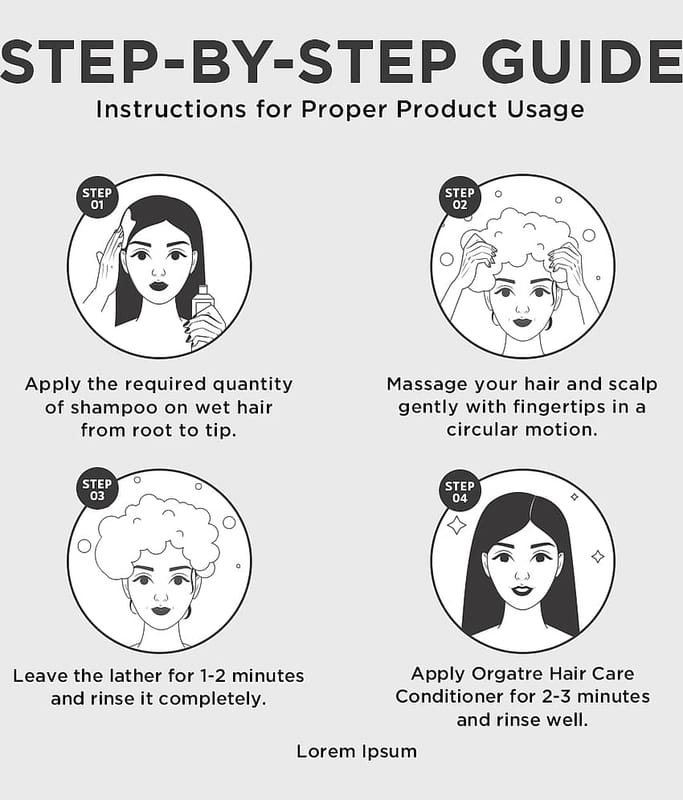 STEP-BY-STEP GUIDE
Instructions for Proper Product Usage

STEP 01

Apply the required quantity of shampoo on wet hair from root to tip.

STEP 02

Massage your hair and scalp gently with fingertips in a circular motion.

STEP 03

Leave the lather for 1-2 minutes and rinse it completely.

STEP 04

Apply Orgatre Hair Care Conditioner for 2-3 minutes and rinse well.

Lorem Ipsum