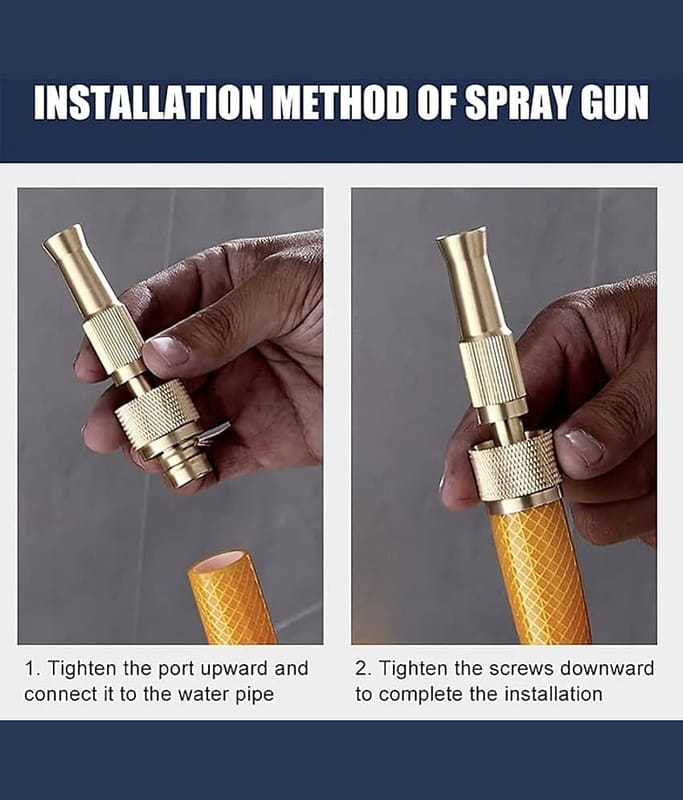 INSTALLATION METHOD OF SPRAY GUN

1. Tighten the port upward and connect it to the water pipe

2. Tighten the screws downward to complete the installation