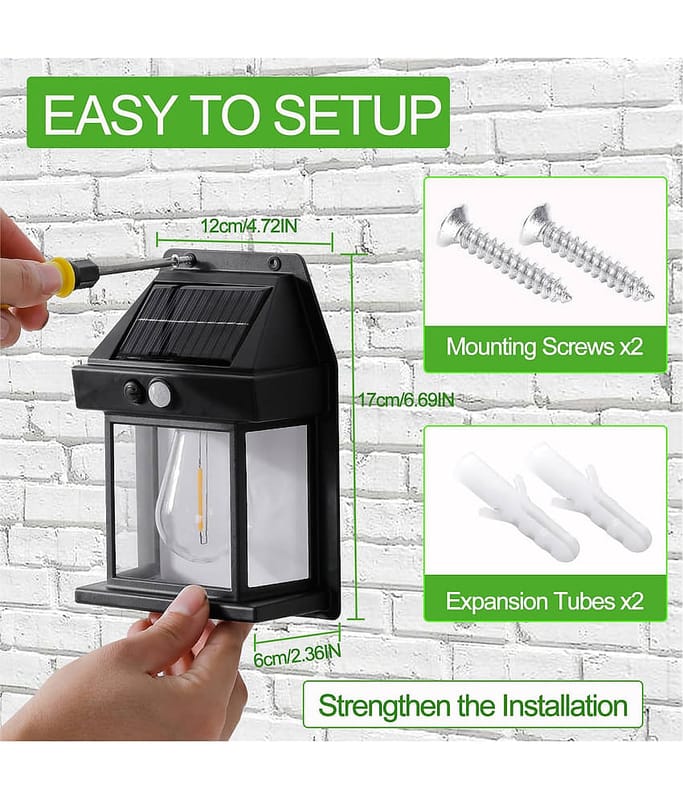 EASY TO SETUP

12cm/4.72IN

17cm/6.69IN

6cm/2.36IN

Mounting Screws x2

Expansion Tubes x2

Strengthen the Installation