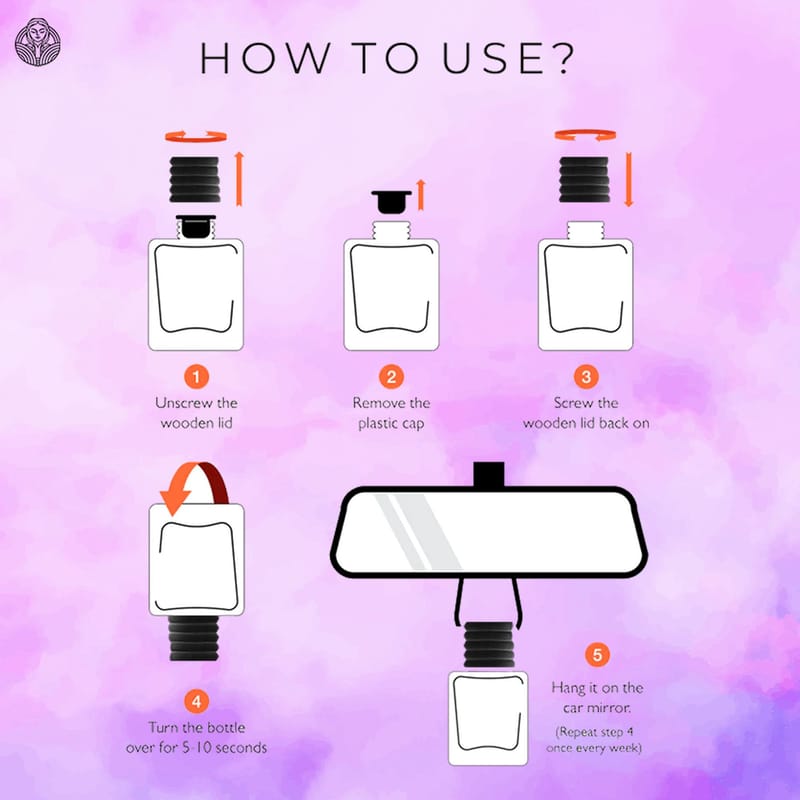 HOW TO USE?

1
Unscrew the wooden lid

2
Remove the plastic cap

3
Screw the wooden lid back on

4
Turn the bottle over for 5-10 seconds

5
Hang it on the car mirror.
(Repeat step 4 once every week)