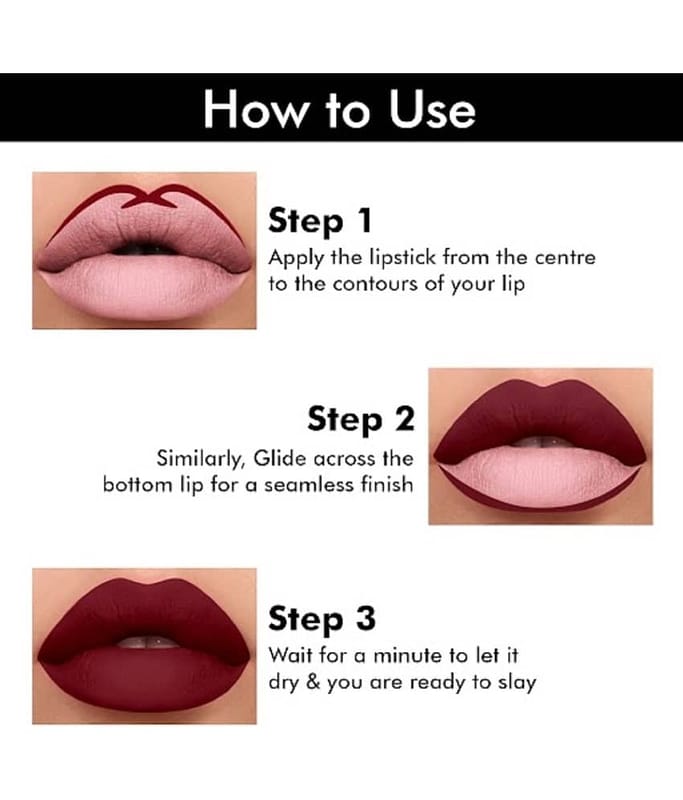 How to Use

Step 1
Apply the lipstick from the centre to the contours of your lip

Step 2
Similarly, Glide across the bottom lip for a seamless finish

Step 3
Wait for a minute to let it dry & you are ready to slay