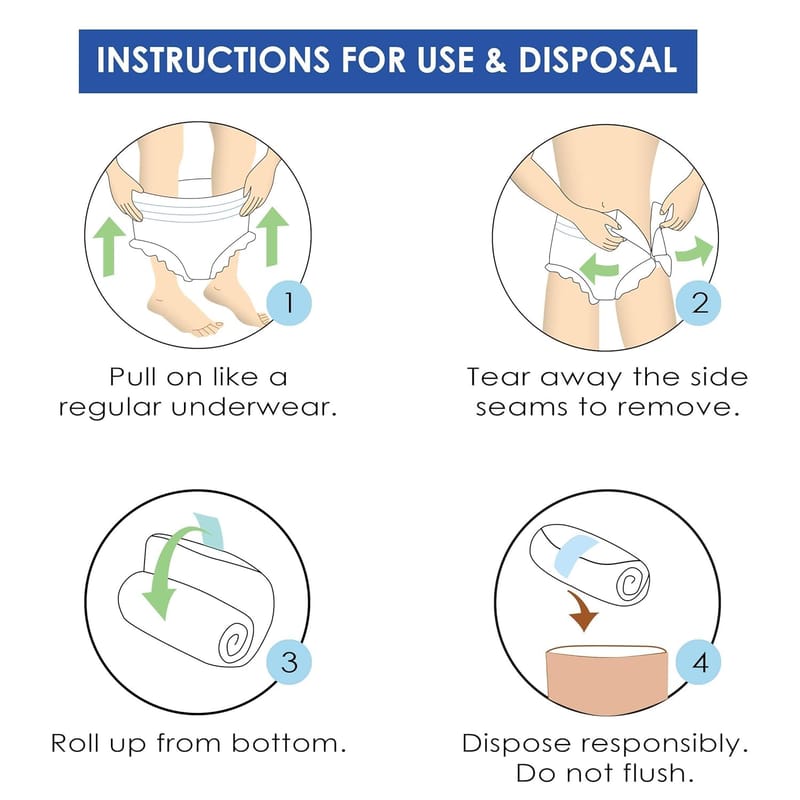 INSTRUCTIONS FOR USE & DISPOSAL

1

Pull on like a regular underwear.

2

Tear away the side seams to remove.

3

Roll up from bottom.

4

Dispose responsibly. Do not flush.