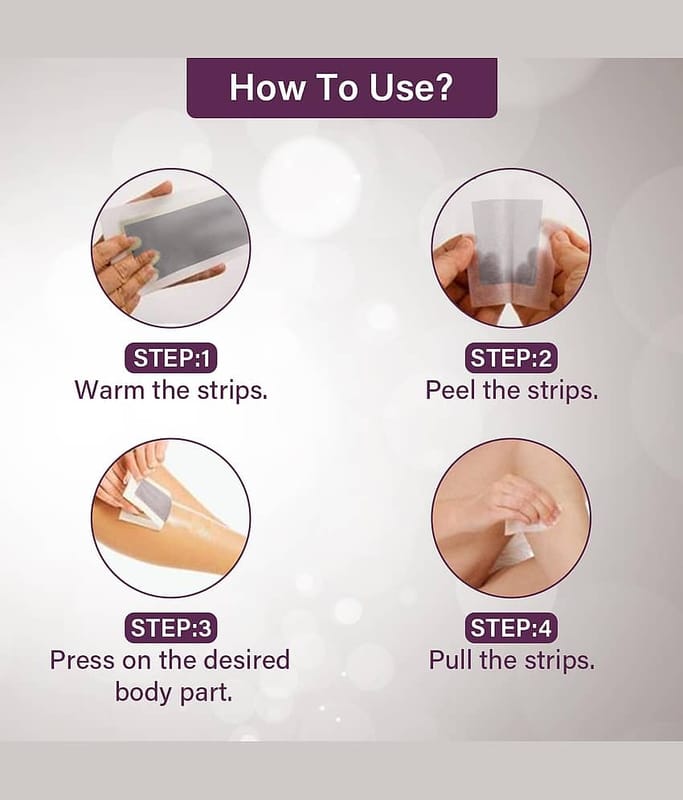 How To Use?

STEP:1
Warm the strips.

STEP:2
Peel the strips.

STEP:3
Press on the desired body part.

STEP:4
Pull the strips.