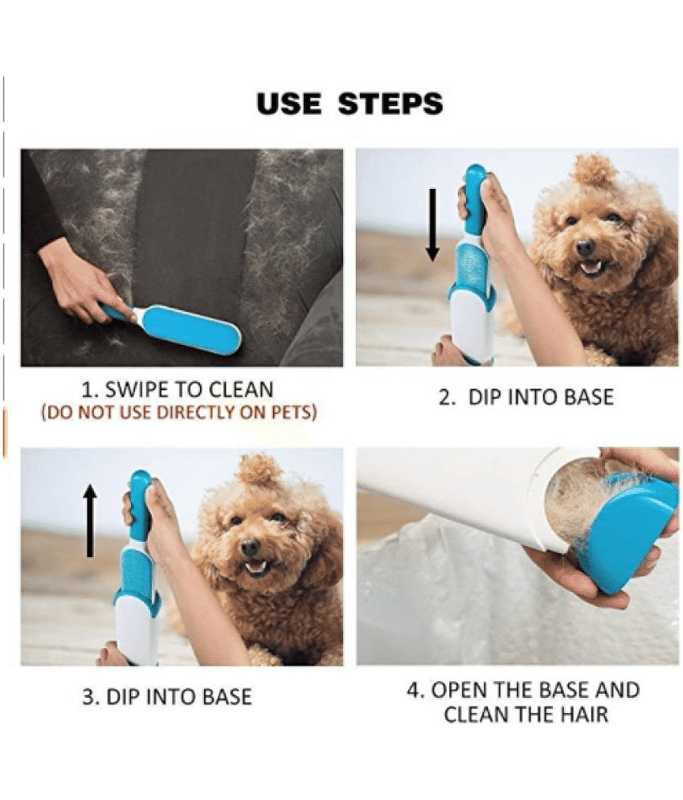 USE STEPS

1. SWIPE TO CLEAN
(DO NOT USE DIRECTLY ON PETS)

2. DIP INTO BASE

3. DIP INTO BASE

4. OPEN THE BASE AND CLEAN THE HAIR