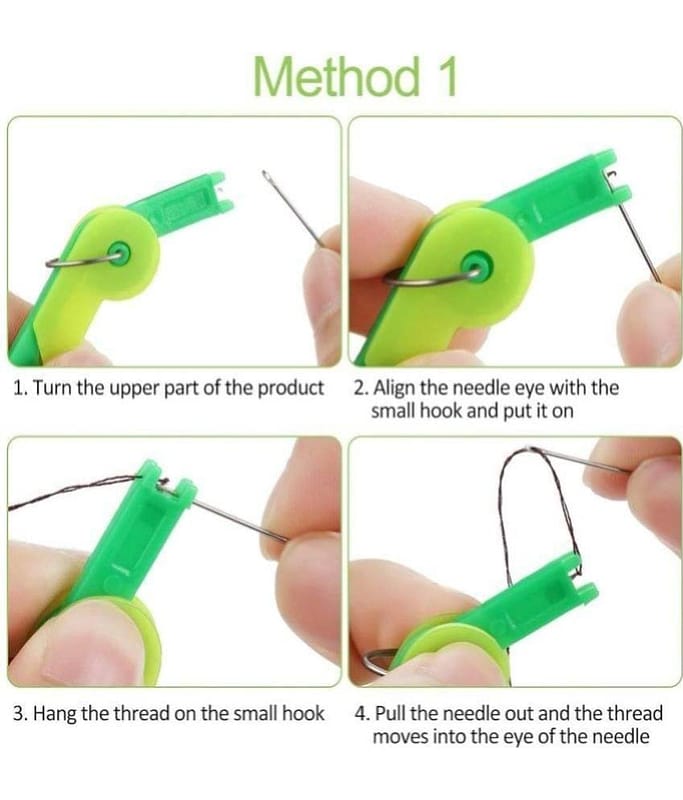 Method 1

1. Turn the upper part of the product

2. Align the needle eye with the small hook and put it on

3. Hang the thread on the small hook

4. Pull the needle out and the thread moves into the eye of the needle