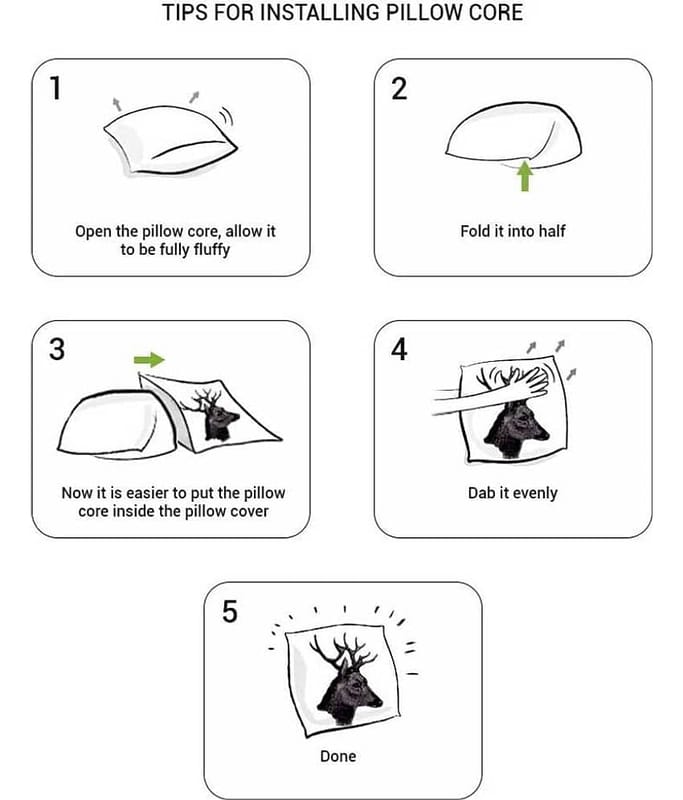 TIPS FOR INSTALLING PILLOW CORE

1

Open the pillow core, allow it to be fully fluffy

2

Fold it into half

3

Now it is easier to put the pillow core inside the pillow cover

4

Dab it evenly

5

Done