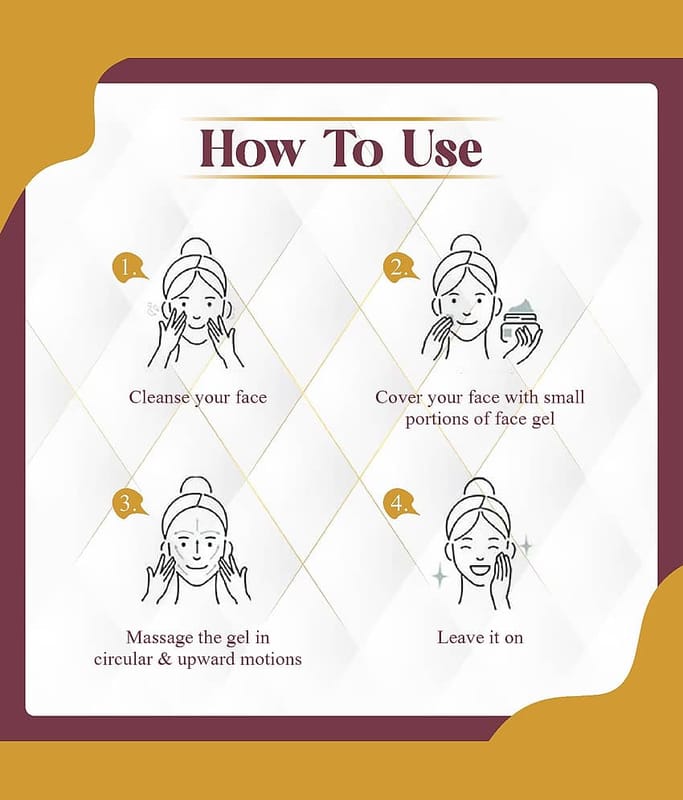 How To Use

1.

Cleanse your face

2.

Cover your face with small portions of face gel

3.

Massage the gel in circular & upward motions

4.

Leave it on