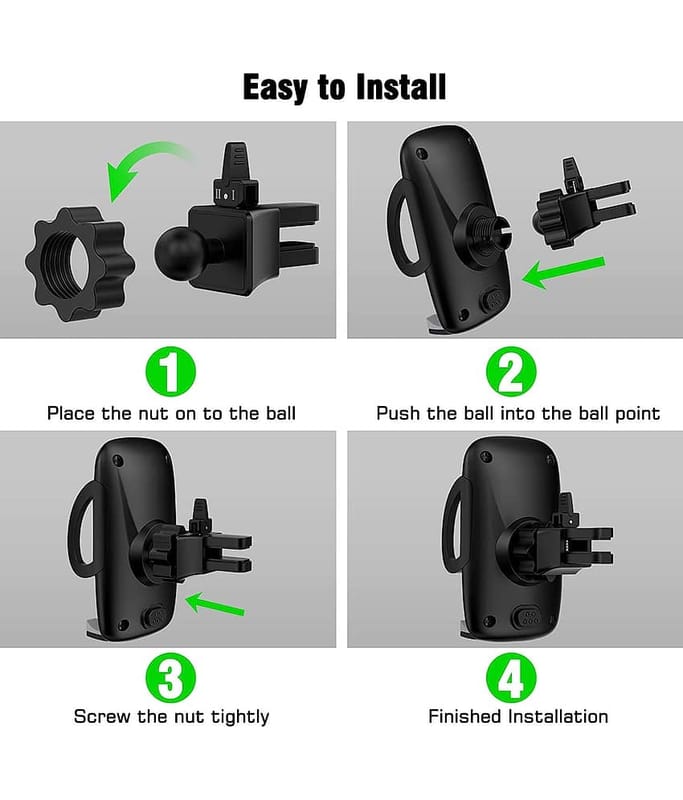 Easy to Install

1

Place the nut on to the ball

2

Push the ball into the ball point

3

Screw the nut tightly

4

Finished Installation