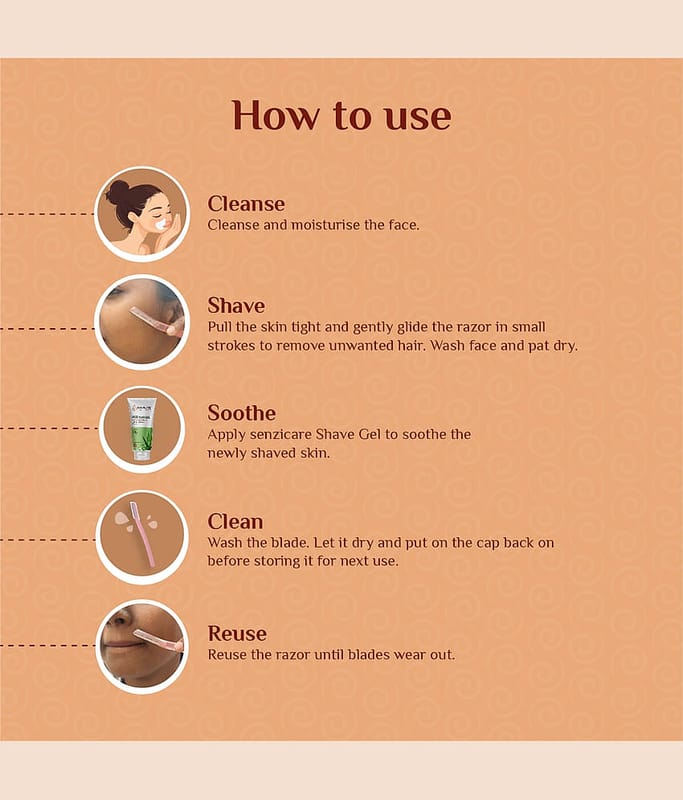 How to use

Cleanse
Cleanse and moisturise the face.

Shave
Pull the skin tight and gently glide the razor in small strokes to remove unwanted hair. Wash face and pat dry.

Soothe
Apply senzicare Shave Gel to soothe the newly shaved skin.

Clean
Wash the blade. Let it dry and put on the cap back on before storing it for next use.

Reuse
Reuse the razor until blades wear out.