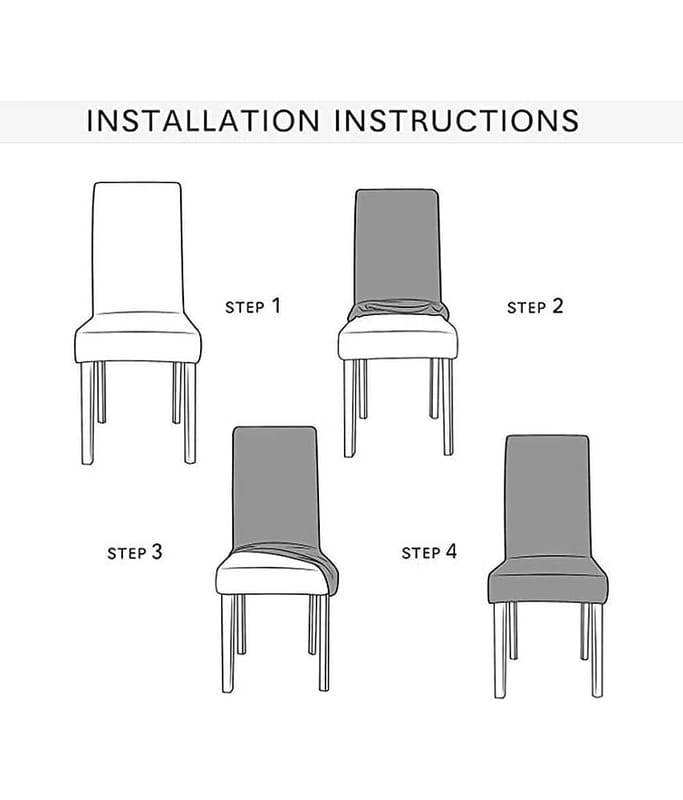 INSTALLATION INSTRUCTIONS

STEP 1

STEP 2

STEP 3

STEP 4