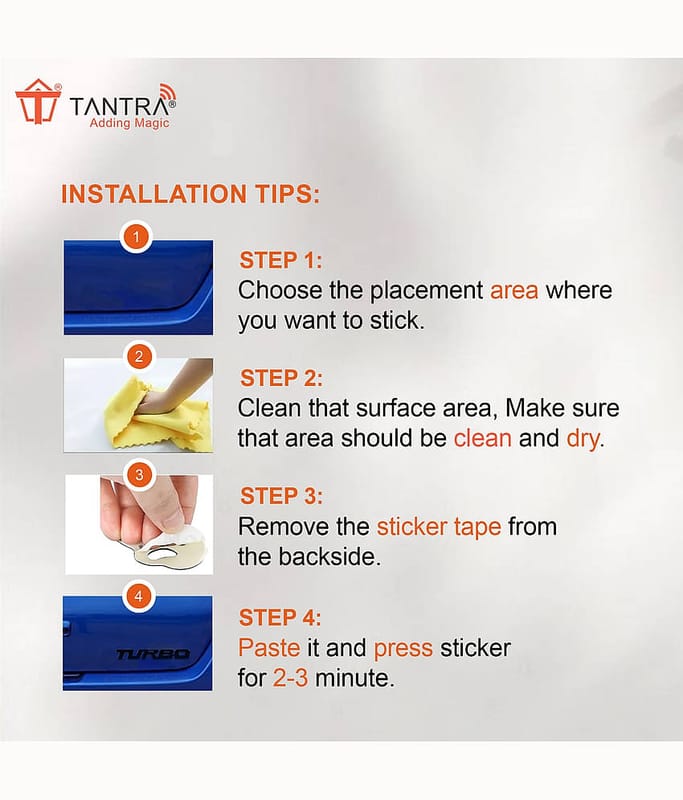 TANTRA®
Adding Magic

INSTALLATION TIPS:

1

STEP 1:
Choose the placement area where you want to stick.

2

STEP 2:
Clean that surface area, Make sure that area should be clean and dry.

3

STEP 3:
Remove the sticker tape from the backside.

4

TURBO

STEP 4:
Paste it and press sticker for 2-3 minute.